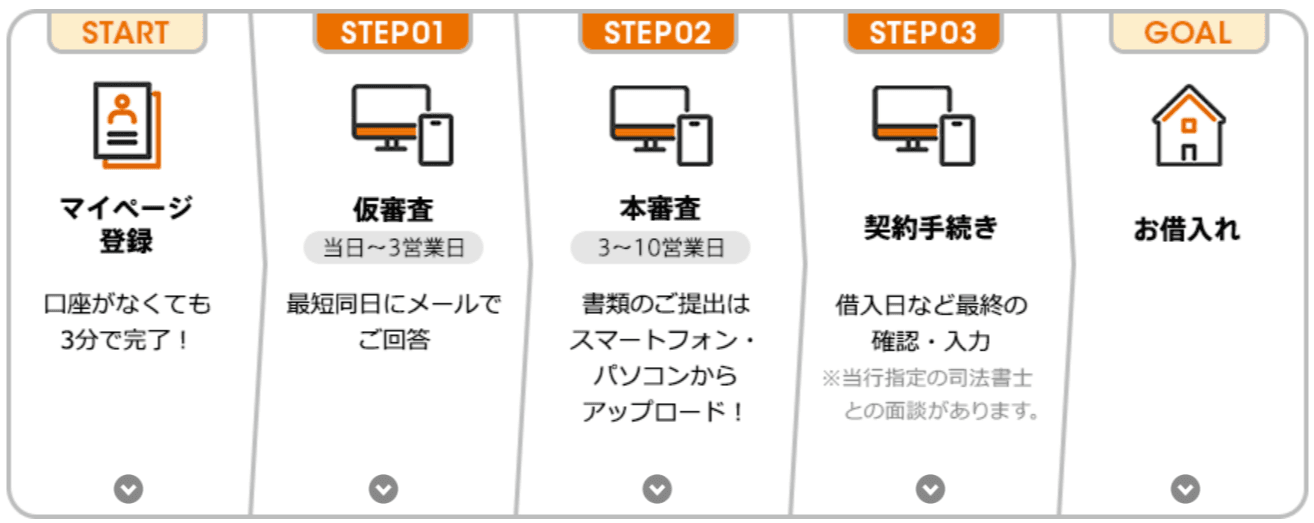 START

マイページ登録

口座がなくても3分で完了！

STEP01

仮審査

当日～3営業日

最短同日にメールでご回答

STEP02

本審査

3～10営業日

書類のご提出はスマートフォン・パソコンからアップロード！

STEP03

契約手続き

借入日など最終の確認・入力

※当行指定の司法書士との面談があります。

GOAL

お借入れ