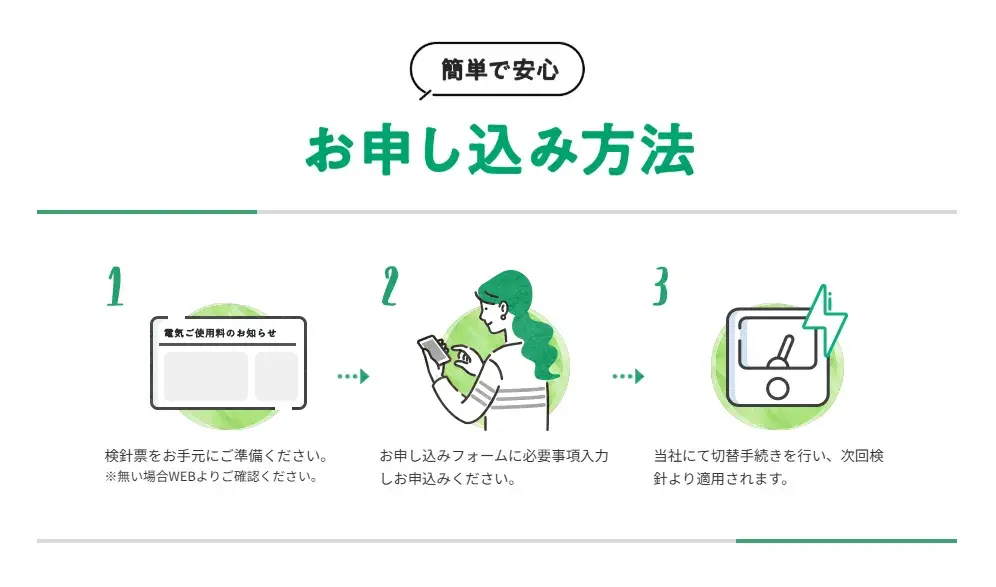 簡単で安心

お申し込み方法

1

電気ご使用料のお知らせ

検針票をお手元にご準備ください。
※無い場合WEBよりご確認ください。

2

お申し込みフォームに必要事項入力しお申込みください。

3

当社にて切替手続きを行い、次回検針より適用されます。