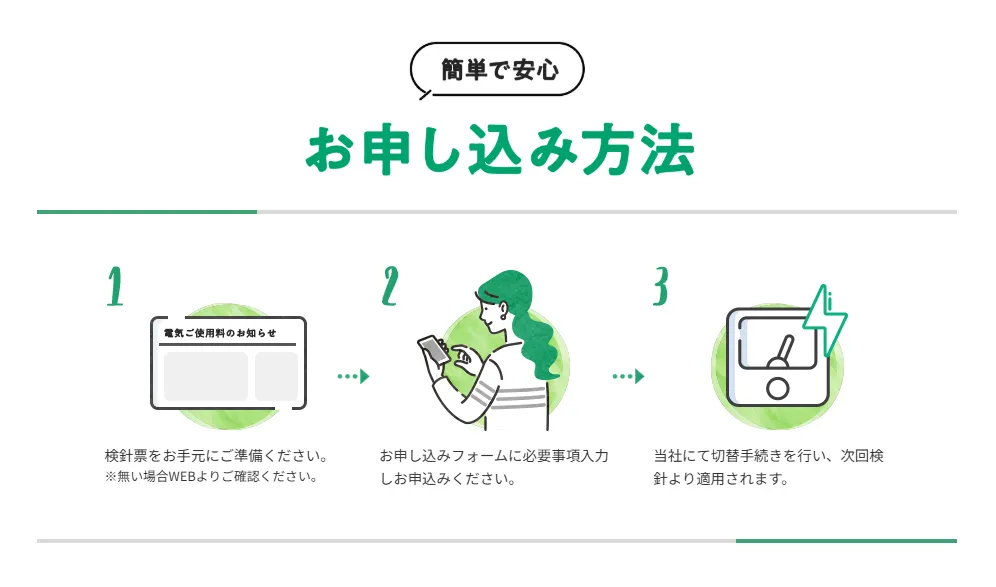 簡単で安心

お申し込み方法

1

電気ご使用料のお知らせ

検針票をお手元にご準備ください。
※無い場合WEBよりご確認ください。

2

お申し込みフォームに必要事項入力しお申込みください。

3

当社にて切替手続きを行い、次回検針より適用されます。